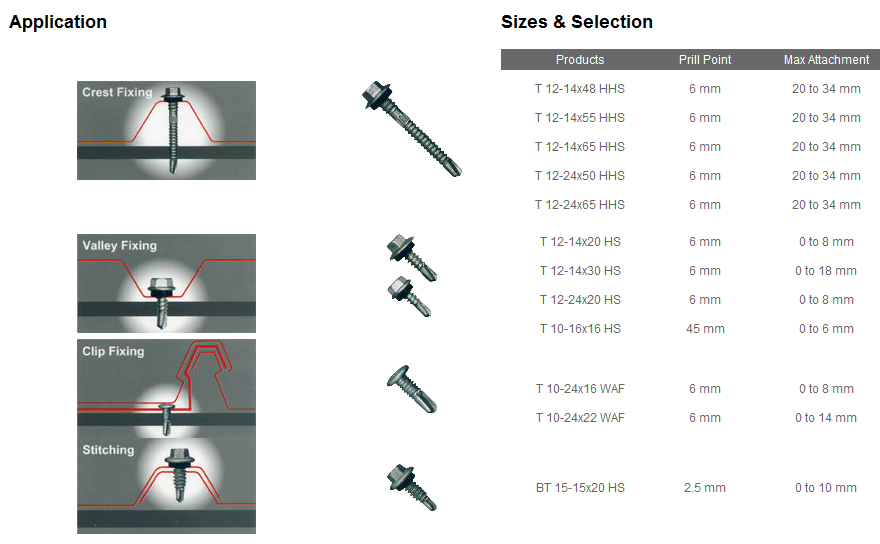 Application

Crest Fixing

Valley Fixing

Clip Fixing

Stitching

Sizes & Selection

| Products | Prill Point | Max Attachment |
|---|---|---|
| T 12-14x48 HHS | 6 mm | 20 to 34 mm |
| T 12-14x55 HHS | 6 mm | 20 to 34 mm |
| T 12-14x65 HHS | 6 mm | 20 to 34 mm |
| T 12-24x50 HHS | 6 mm | 20 to 34 mm |
| T 12-24x65 HHS | 6 mm | 20 to 34 mm |
| T 12-14x20 HS | 6 mm | 0 to 8 mm |
| T 12-14x30 HS | 6 mm | 0 to 18 mm |
| T 12-24x20 HS | 6 mm | 0 to 8 mm |
| T 10-16x16 HS | 45 mm | 0 to 6 mm |
| T 10-24x16 WAF | 6 mm | 0 to 8 mm |
| T 10-24x22 WAF | 6 mm | 0 to 14 mm |
| BT 15-15x20 HS | 2.5 mm | 0 to 10 mm |